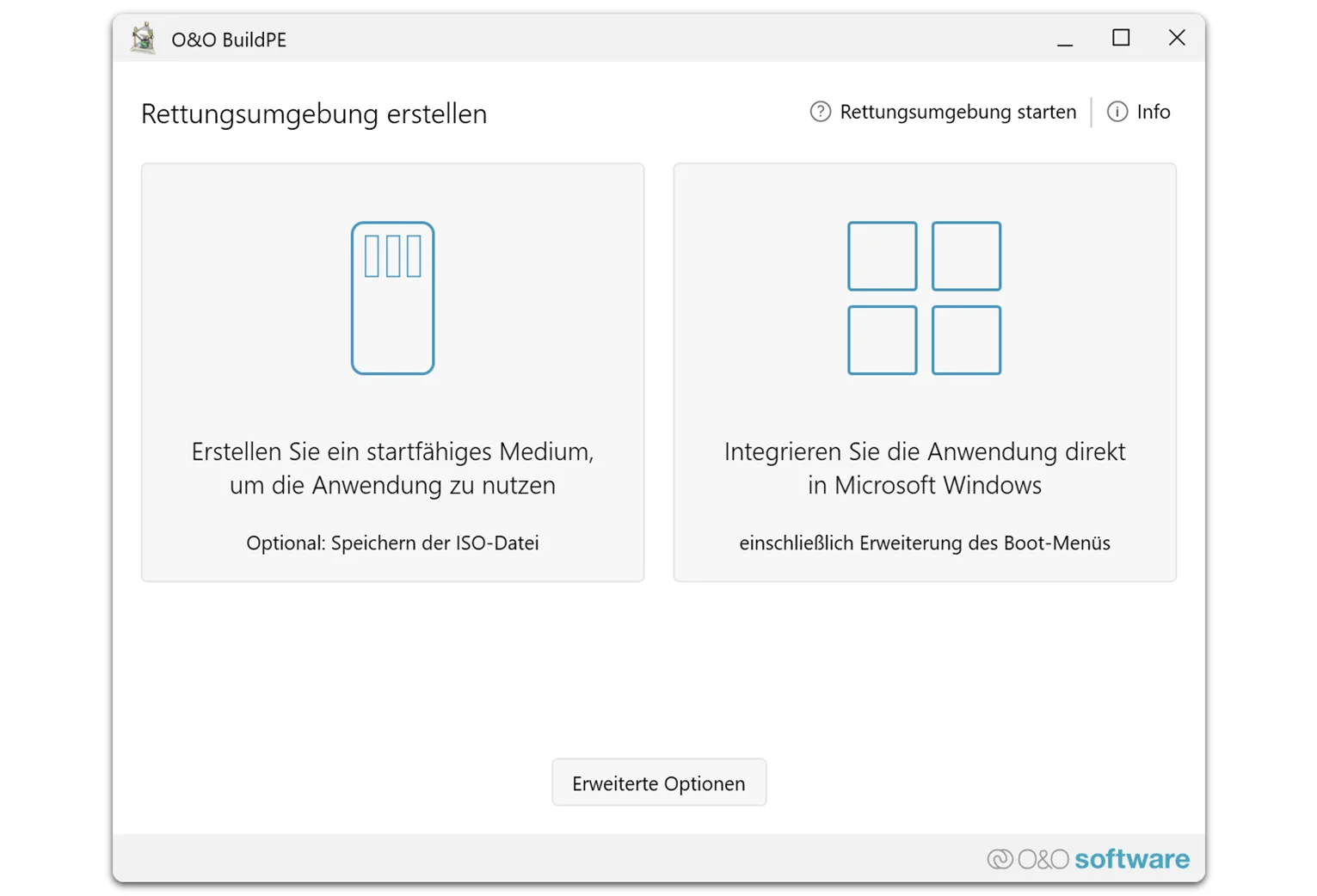 O&O BuildPE

Rettungsumgebung erstellen

Rettungsumgebung starten

Info

Erstellen Sie ein startfähiges Medium, um die Anwendung zu nutzen

Optional: Speichern der ISO-Datei

Integrieren Sie die Anwendung direkt in Microsoft Windows

einschließlich Erweiterung des Boot-Menüs

Erweiterte Optionen

O&O software